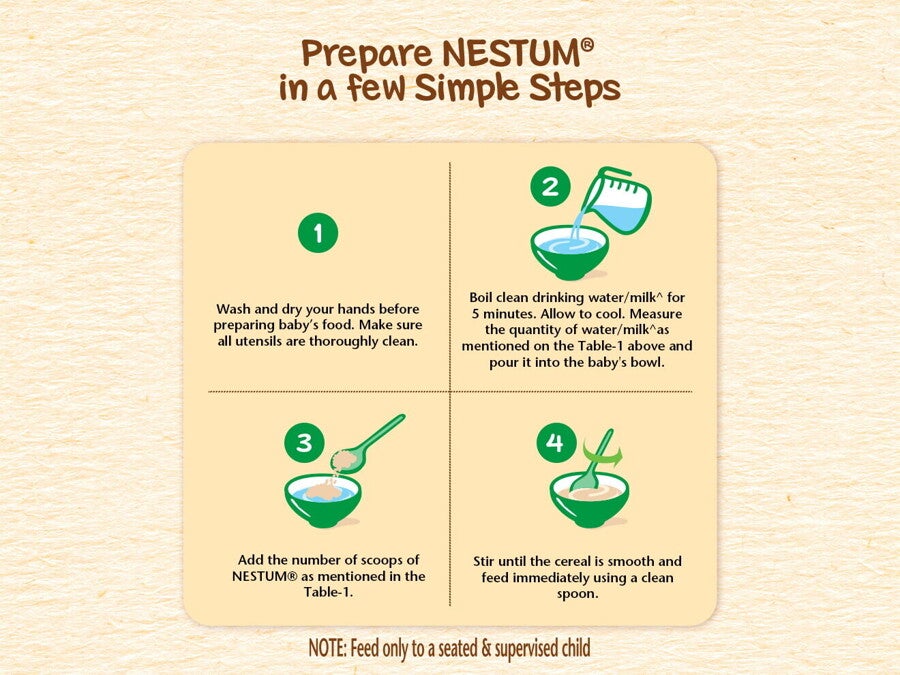 Prepare NESTUM®
in a few Simple Steps

1

Wash and dry your hands before preparing baby's food. Make sure all utensils are thoroughly clean.

2

Boil clean drinking water/milk^ for 5 minutes. Allow to cool. Measure the quantity of water/milk^as mentioned on the Table-1 above and pour it into the baby's bowl.

3

Add the number of scoops of NESTUM® as mentioned in the Table-1.

4

Stir until the cereal is smooth and feed immediately using a clean spoon.

NOTE: Feed only to a seated & supervised child