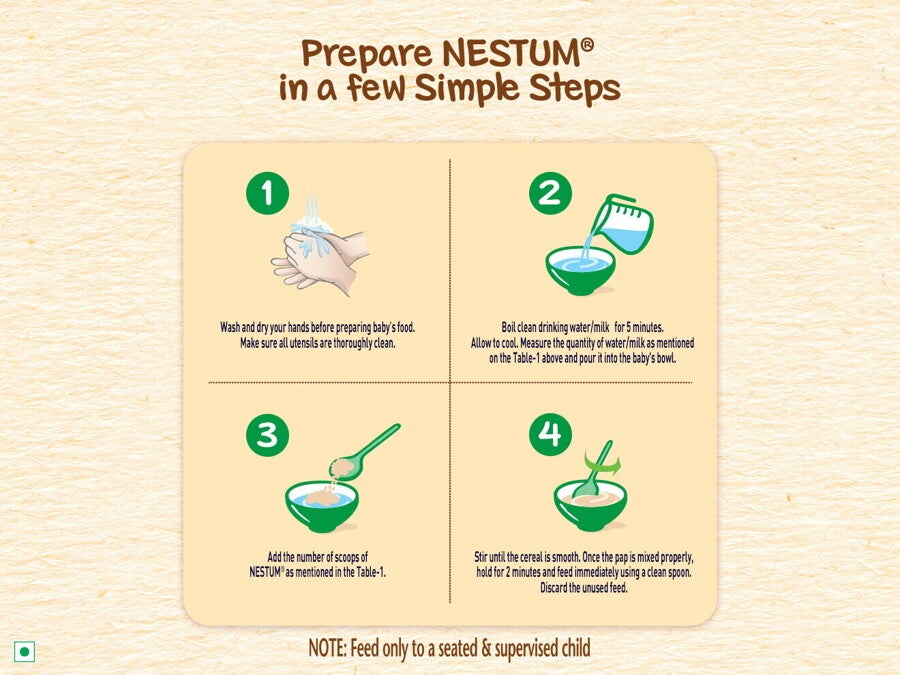 Prepare NESTUM®
in a few Simple Steps

1

Wash and dry your hands before preparing baby's food. Make sure all utensils are thoroughly clean.

2

Boil clean drinking water/milk for 5 minutes. Allow to cool. Measure the quantity of water/milk as mentioned on the Table-1 above and pour it into the baby's bowl.

3

Add the number of scoops of NESTUM® as mentioned in the Table-1.

4

Stir until the cereal is smooth. Once the pap is mixed properly, hold for 2 minutes and feed immediately using a clean spoon. Discard the unused feed.

NOTE: Feed only to a seated & supervised child