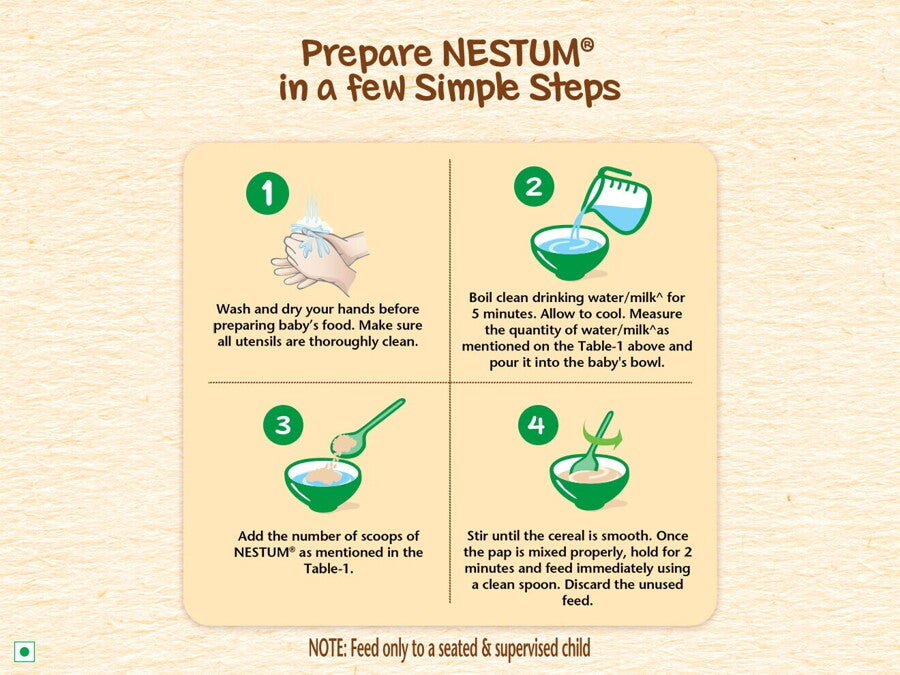 Prepare NESTUM®
in a few Simple Steps

1

Wash and dry your hands before preparing baby's food. Make sure all utensils are thoroughly clean.

2

Boil clean drinking water/milk^ for 5 minutes. Allow to cool. Measure the quantity of water/milk^as mentioned on the Table-1 above and pour it into the baby's bowl.

3

Add the number of scoops of NESTUM® as mentioned in the Table-1.

4

Stir until the cereal is smooth. Once the pap is mixed properly, hold for 2 minutes and feed immediately using a clean spoon. Discard the unused feed.

NOTE: Feed only to a seated & supervised child