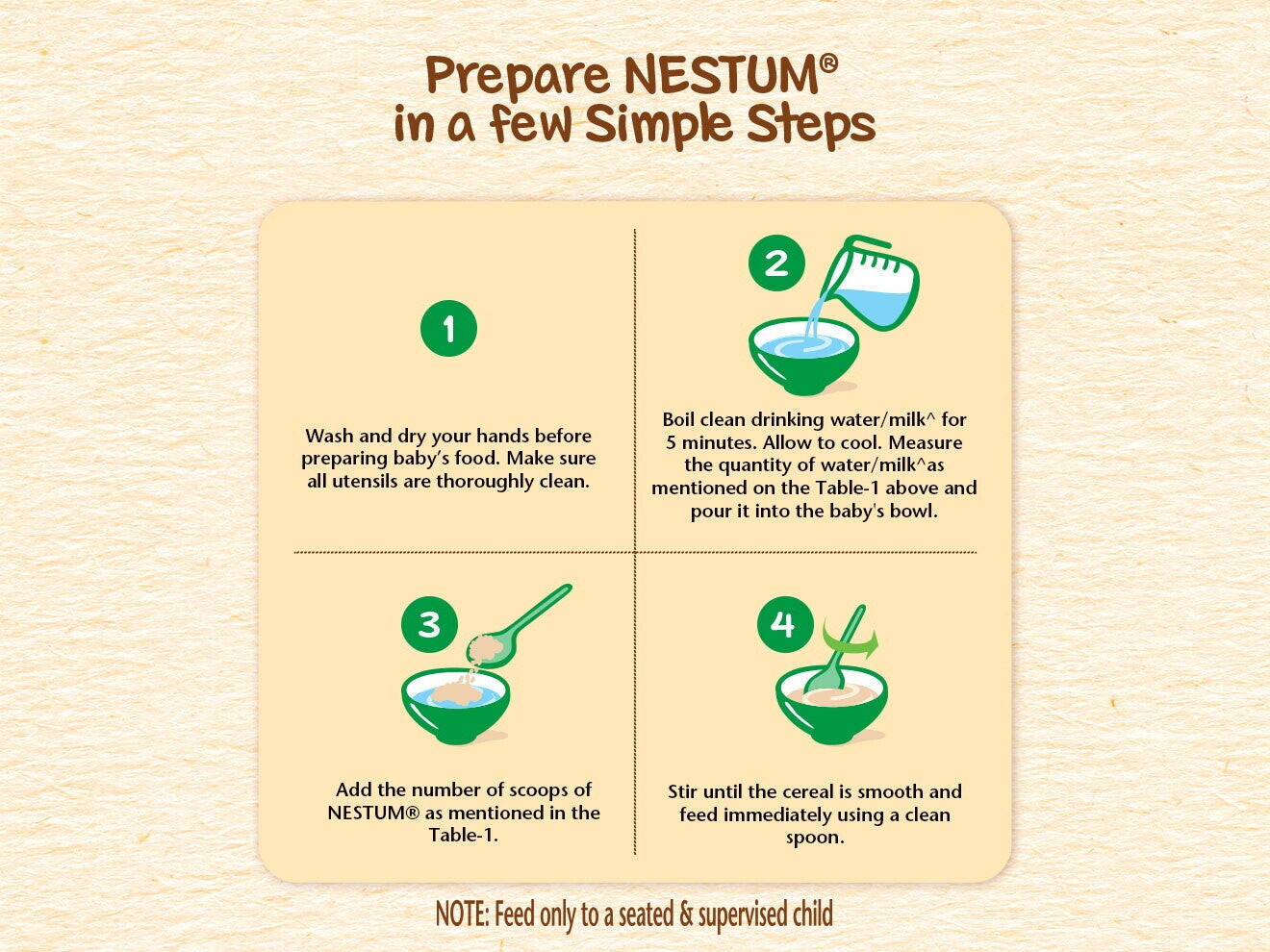 Prepare NESTUM®
in a few Simple Steps

1

Wash and dry your hands before preparing baby's food. Make sure all utensils are thoroughly clean.

2

Boil clean drinking water/milk^ for 5 minutes. Allow to cool. Measure the quantity of water/milk^as mentioned on the Table-1 above and pour it into the baby's bowl.

3

Add the number of scoops of NESTUM® as mentioned in the Table-1.

4

Stir until the cereal is smooth and feed immediately using a clean spoon.

NOTE: Feed only to a seated & supervised child