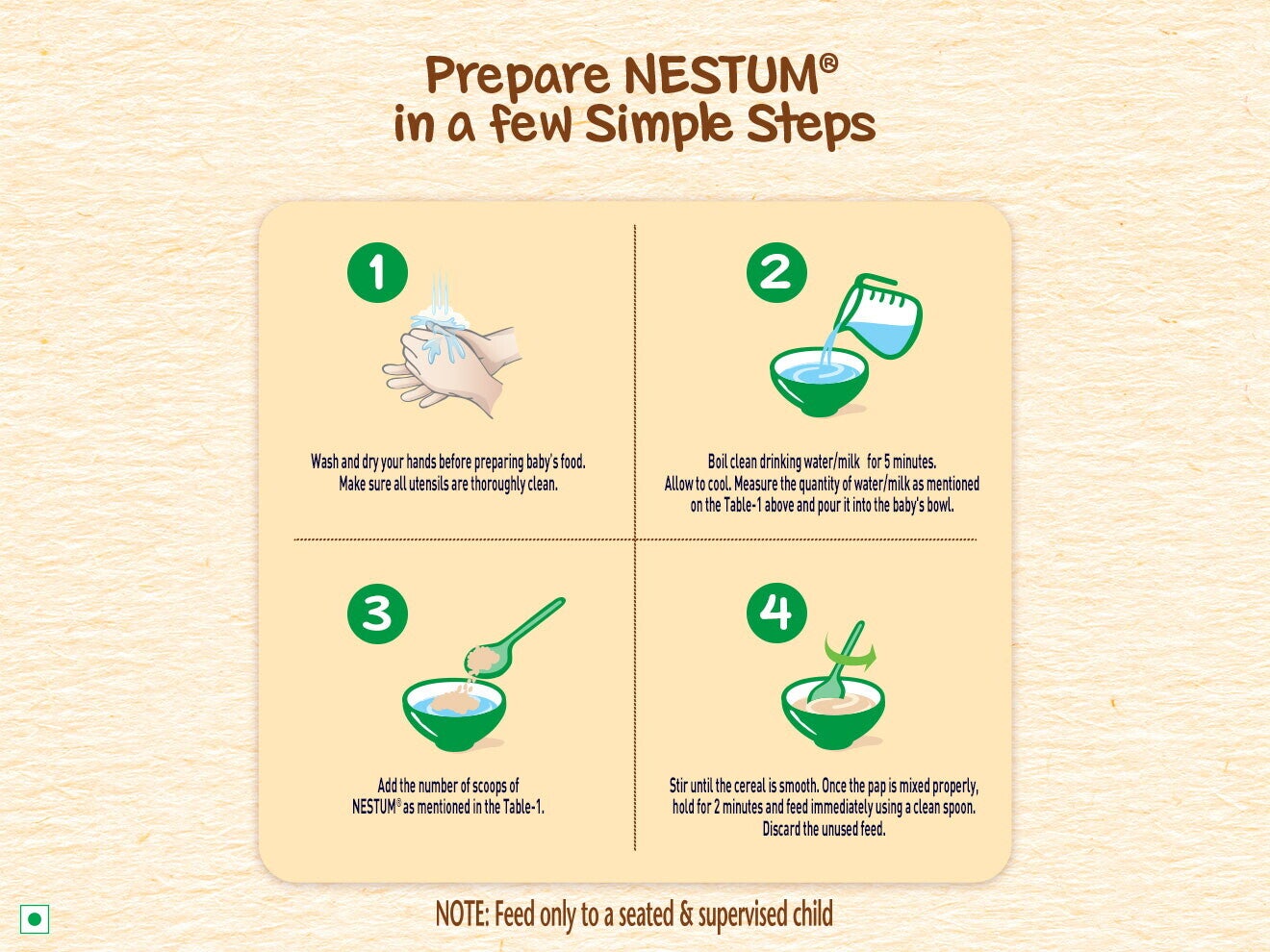 Prepare NESTUM®
in a few Simple Steps

1

Wash and dry your hands before preparing baby's food. Make sure all utensils are thoroughly clean.

2

Boil clean drinking water/milk for 5 minutes. Allow to cool. Measure the quantity of water/milk as mentioned on the Table-1 above and pour it into the baby's bowl.

3

Add the number of scoops of NESTUM® as mentioned in the Table-1.

4

Stir until the cereal is smooth. Once the pap is mixed properly, hold for 2 minutes and feed immediately using a clean spoon. Discard the unused feed.

NOTE: Feed only to a seated & supervised child