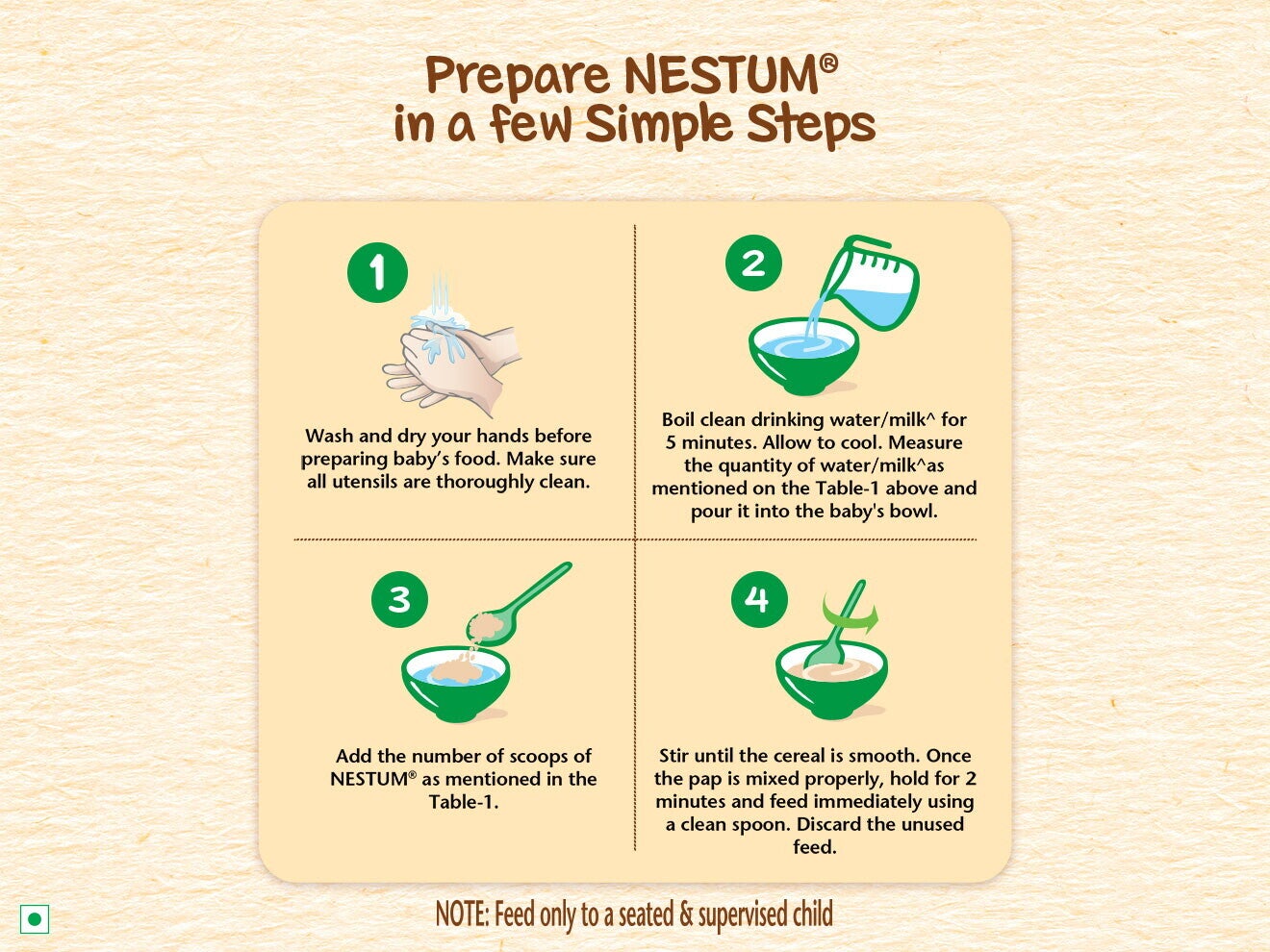 Prepare NESTUM®
in a few Simple Steps

1

Wash and dry your hands before preparing baby's food. Make sure all utensils are thoroughly clean.

2

Boil clean drinking water/milk^ for 5 minutes. Allow to cool. Measure the quantity of water/milk^as mentioned on the Table-1 above and pour it into the baby's bowl.

3

Add the number of scoops of NESTUM® as mentioned in the Table-1.

4

Stir until the cereal is smooth. Once the pap is mixed properly, hold for 2 minutes and feed immediately using a clean spoon. Discard the unused feed.

NOTE: Feed only to a seated & supervised child