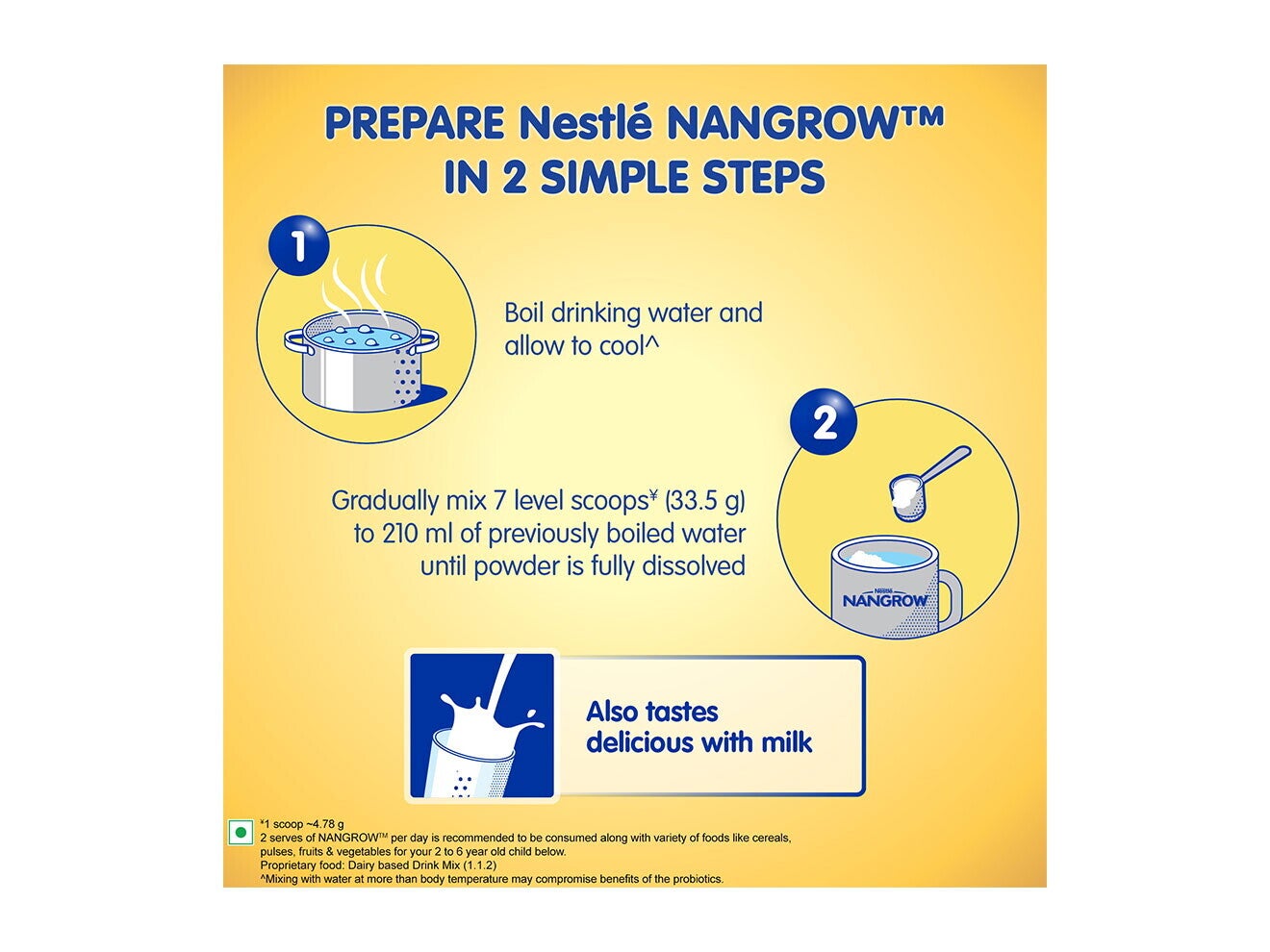 PREPARE Nestlé NANGROW™ IN 2 SIMPLE STEPS

1

Boil drinking water and allow to cool^

2

Gradually mix 7 level scoops¥ (33.5 g) to 210 ml of previously boiled water until powder is fully dissolved

Nestlé NANGROW

Also tastes delicious with milk

¥1 scoop ~4.78 g
2 serves of NANGROW™ per day is recommended to be consumed along with variety of foods like cereals, pulses, fruits & vegetables for your 2 to 6 year old child below.
Proprietary food: Dairy based Drink Mix (1.1.2)
^Mixing with water at more than body temperature may compromise benefits of the probiotics.