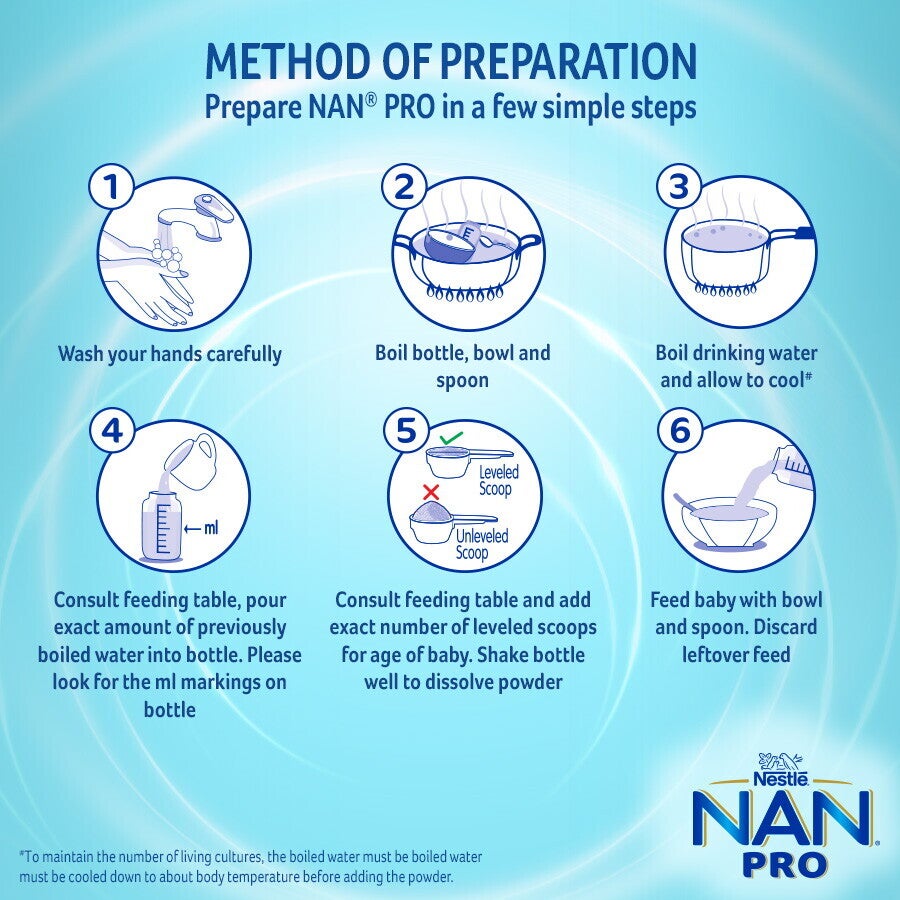 METHOD OF PREPARATION
Prepare NAN® PRO in a few simple steps

1
Wash your hands carefully

2
Boil bottle, bowl and spoon

3
Boil drinking water and allow to cool#

4
← ml
Consult feeding table, pour exact amount of previously boiled water into bottle. Please look for the ml markings on bottle

5
Leveled Scoop
Unleveled Scoop
Consult feeding table and add exact number of leveled scoops for age of baby. Shake bottle well to dissolve powder

6
Feed baby with bowl and spoon. Discard leftover feed

Nestlé
NAN®
PRO

#To maintain the number of living cultures, the boiled water must be boiled water must be cooled down to about body temperature before adding the powder.