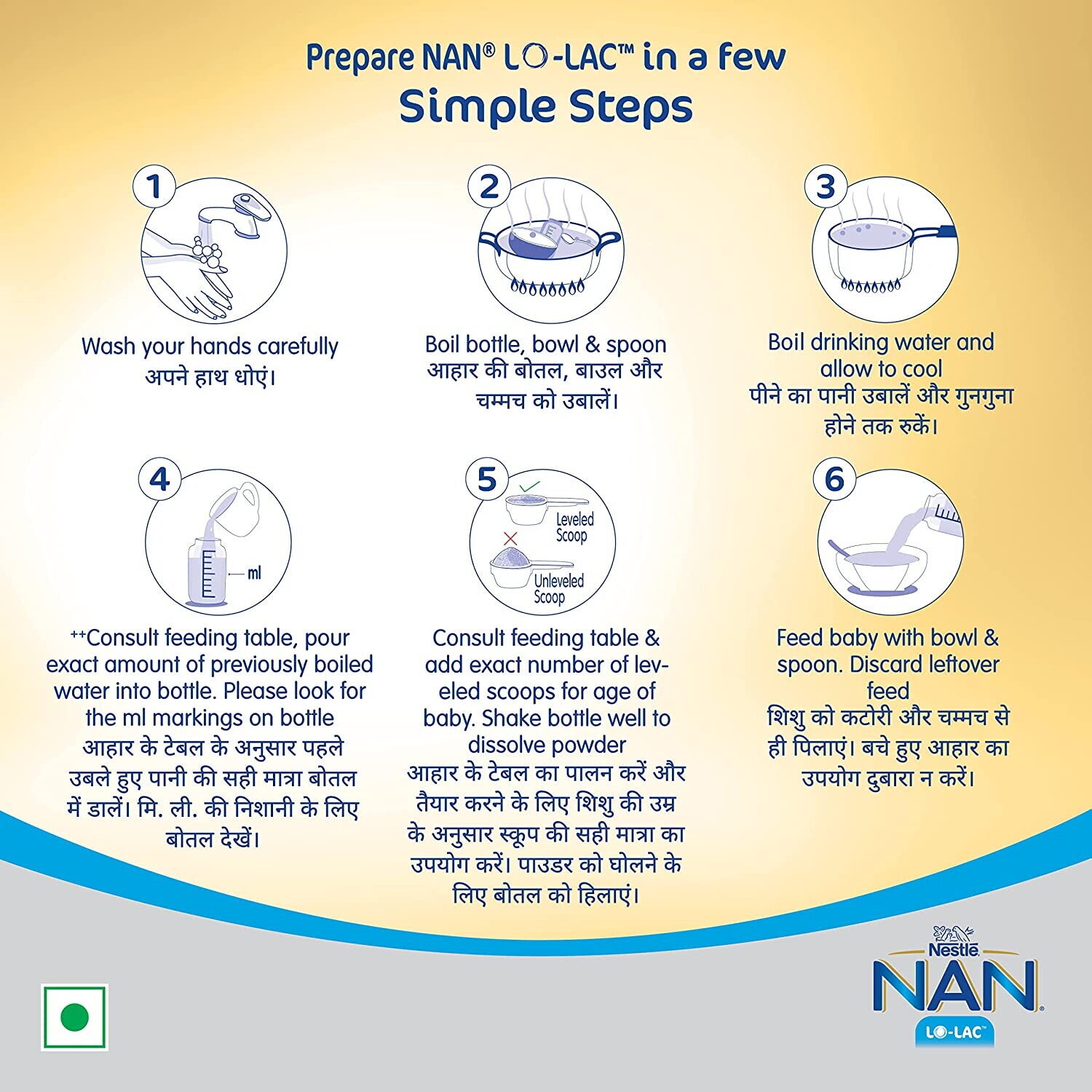 Prepare NAN® LO-LAC™ in a few
Simple Steps

1
Wash your hands carefully
अपने हाथ धोएं।

2
Boil bottle, bowl & spoon
आहार की बोतल, बाउल और चम्मच को उबालें।

3
Boil drinking water and allow to cool
पीने का पानी उबालें और गुनगुना होने तक रुकें।

4
ml
++Consult feeding table, pour exact amount of previously boiled water into bottle. Please look for the ml markings on bottle
आहार के टेबल के अनुसार पहले उबले हुए पानी की सही मात्रा बोतल में डालें। मि. ली. की निशानी के लिए बोतल देखें।

5
Leveled Scoop
Unleveled Scoop
Consult feeding table & add exact number of leveled scoops for age of baby. Shake bottle well to dissolve powder
आहार के टेबल का पालन करें और तैयार करने के लिए शिशु की उम्र के अनुसार स्कूप की सही मात्रा का उपयोग करें। पाउडर को घोलने के लिए बोतल को हिलाएं।

6
Feed baby with bowl & spoon. Discard leftover feed
शिशु को कटोरी और चम्मच से ही पिलाएं। बचे हुए आहार का उपयोग दुबारा न करें।

Nestlé
NAN®
LO-LAC™