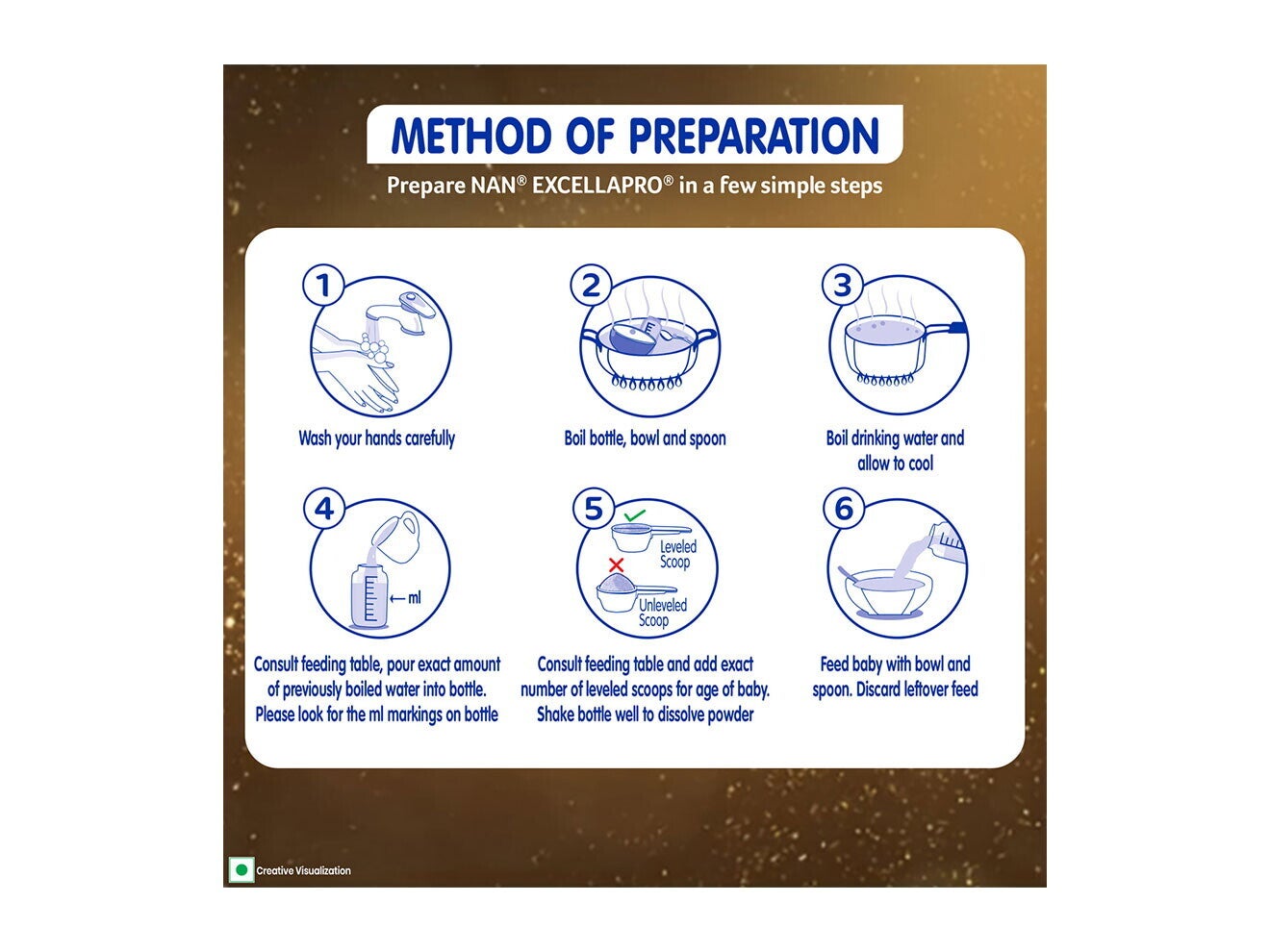 METHOD OF PREPARATION

Prepare NAN® EXCELLAPRO® in a few simple steps

1

Wash your hands carefully

2

Boil bottle, bowl and spoon

3

Boil drinking water and allow to cool

4

← ml

Consult feeding table, pour exact amount of previously boiled water into bottle. Please look for the ml markings on bottle

5

Leveled Scoop

Unleveled Scoop

Consult feeding table and add exact number of leveled scoops for age of baby. Shake bottle well to dissolve powder

6

Feed baby with bowl and spoon. Discard leftover feed

Creative Visualization