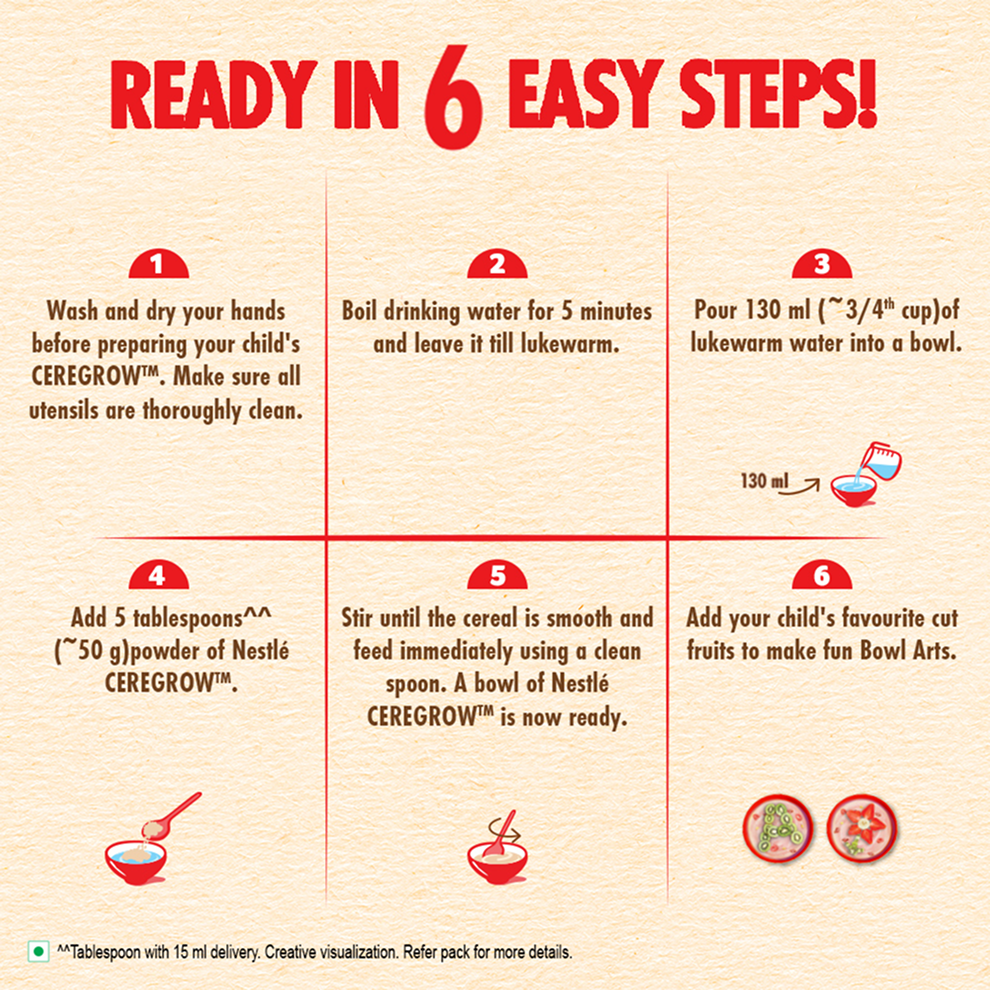 READY IN 6 EASY STEPS!

1

Wash and dry your hands before preparing your child's CEREGROW™. Make sure all utensils are thoroughly clean.

2

Boil drinking water for 5 minutes and leave it till lukewarm.

3

Pour 130 ml (~3/4$^{th}$ cup)of lukewarm water into a bowl.

130 ml

4

Add 5 tablespoons^^ (~50 g)powder of Nestlé CEREGROW™.

5

Stir until the cereal is smooth and feed immediately using a clean spoon. A bowl of Nestlé CEREGROW™ is now ready.

6

Add your child's favourite cut fruits to make fun Bowl Arts.

^^Tablespoon with 15 ml delivery. Creative visualization. Refer pack for more details.